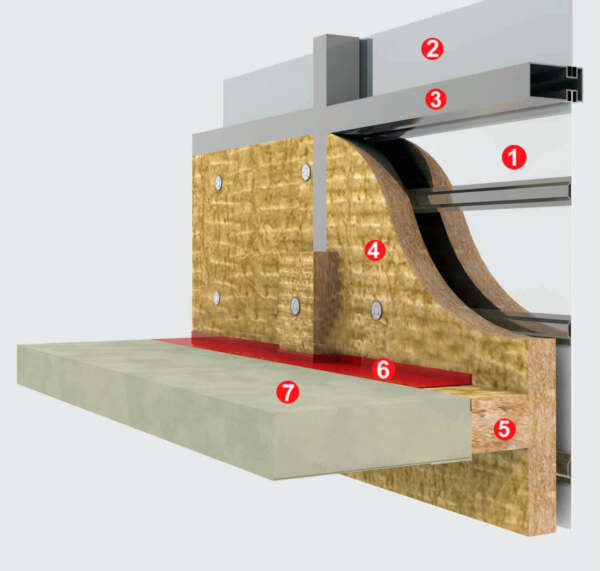 2
3
1
4
6
7
5